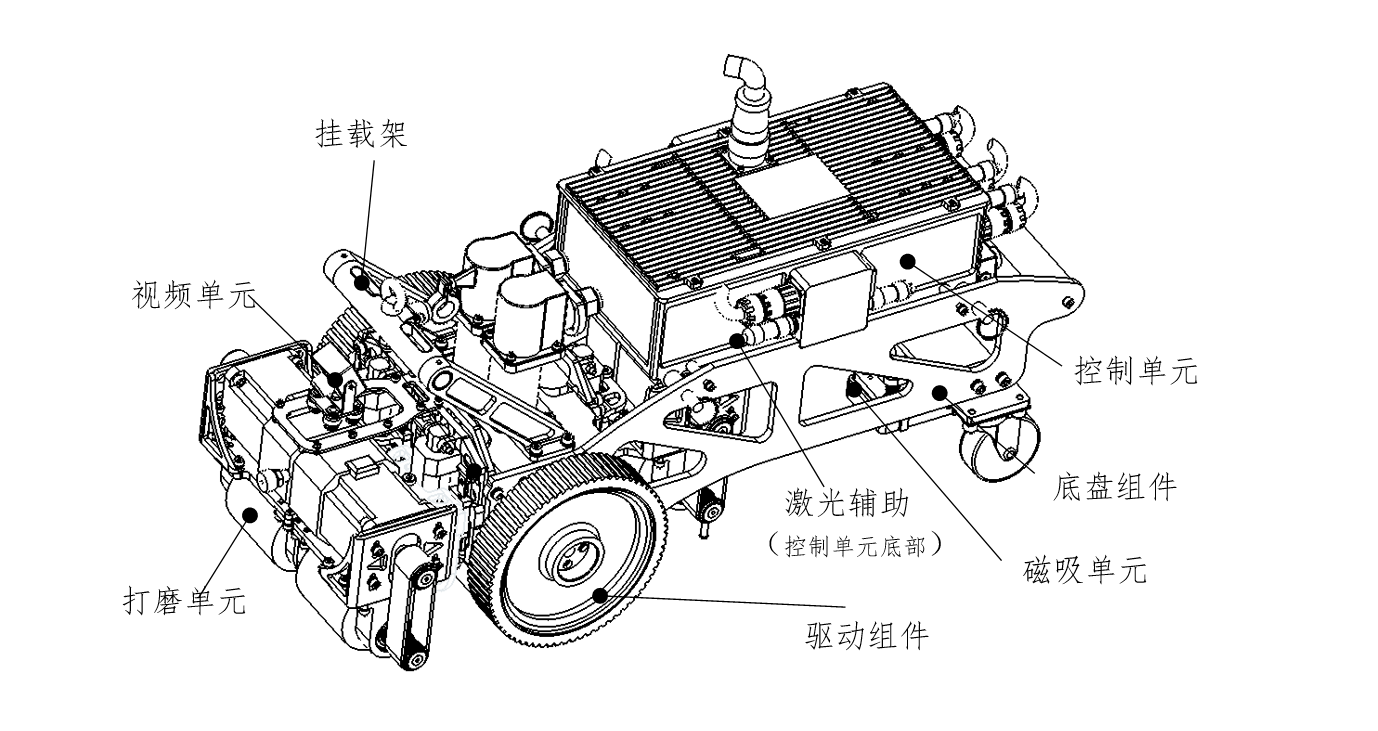 挂载架

视频单元

控制单元

底盘组件

激光辅助
（控制单元底部）

磁吸单元

打磨单元

驱动组件